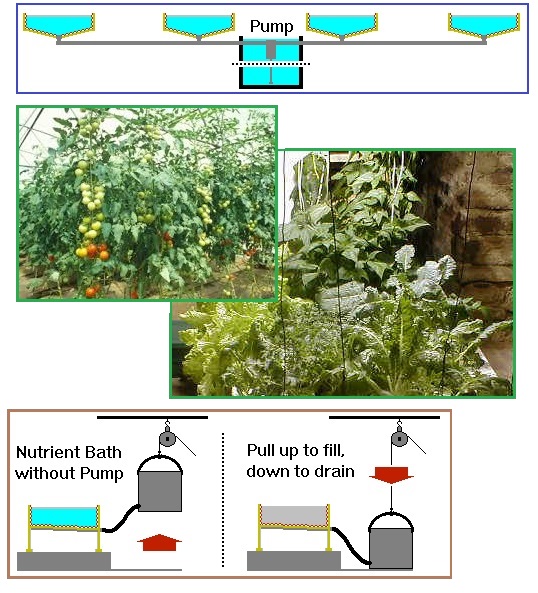 Pump

Nutrient Bath without Pump

Pull up to fill, down to drain